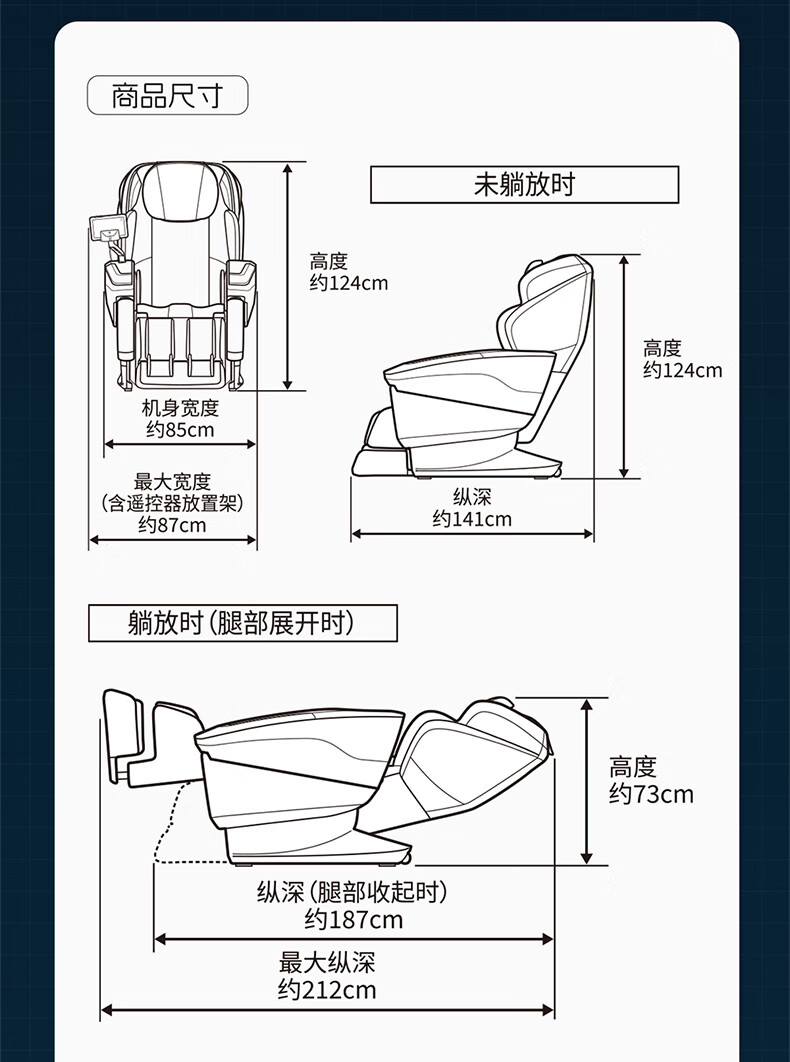 商品尺寸

未躺放时

高度
约124cm

机身宽度
约85cm

最大宽度
（含遥控器放置架）
约87cm

高度
约124cm

纵深
约141cm

躺放时（腿部展开时）

高度
约73cm

纵深（腿部收起时）
约187cm

最大纵深
约212cm